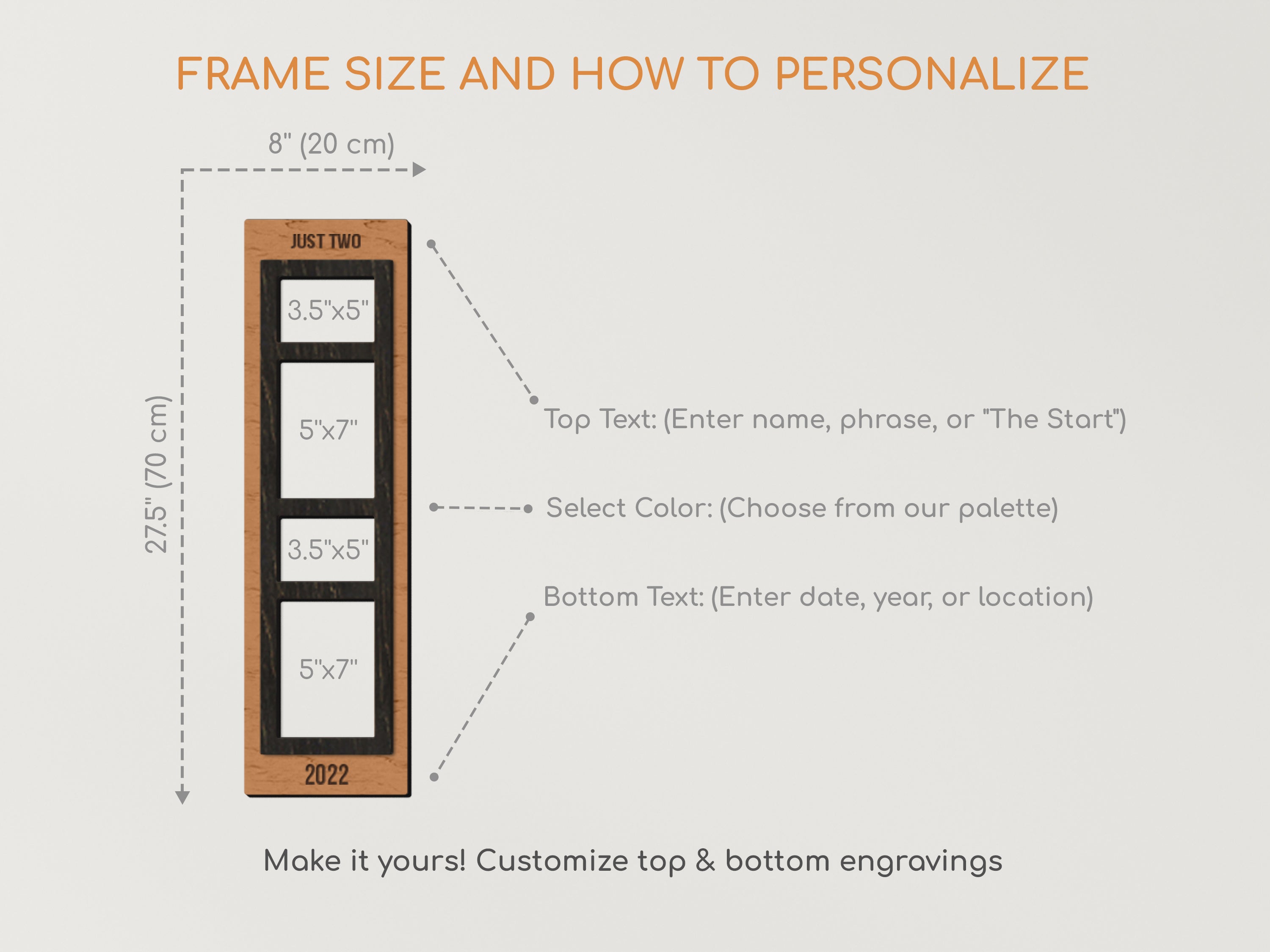 FRAME SIZE AND HOW TO PERSONALIZE

8" (20 cm)

27.5" (70 cm)

JUST TWO

3.5"x5"

5"x7"

3.5"x5"

5"x7"

2022

Top Text: (Enter name, phrase, or "The Start")

Select Color: (Choose from our palette)

Bottom Text: (Enter date, year, or location)

Make it yours! Customize top & bottom engravings