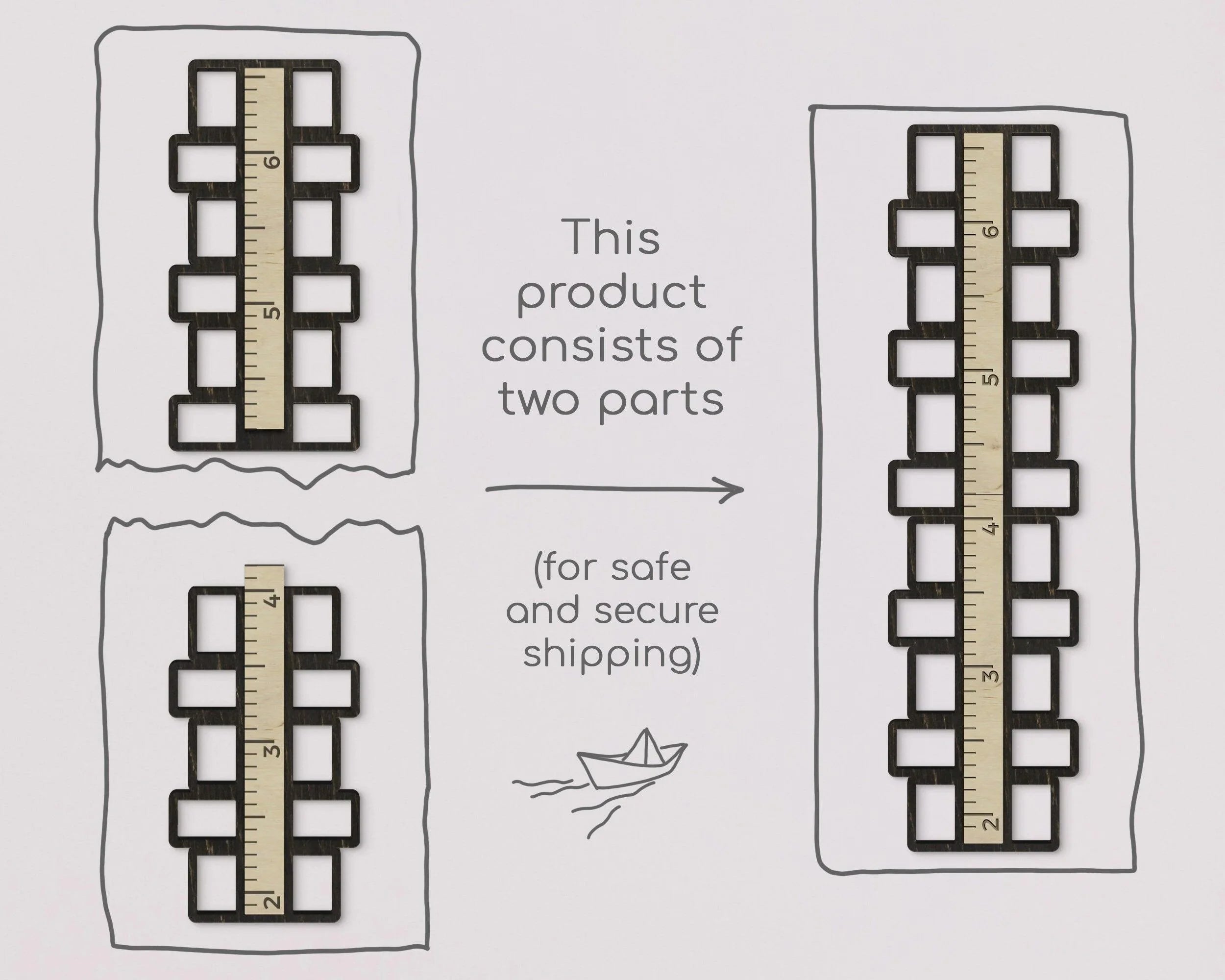 6
5

4
3
2

This product consists of two parts

(for safe and secure shipping)

6
5
4
3
2